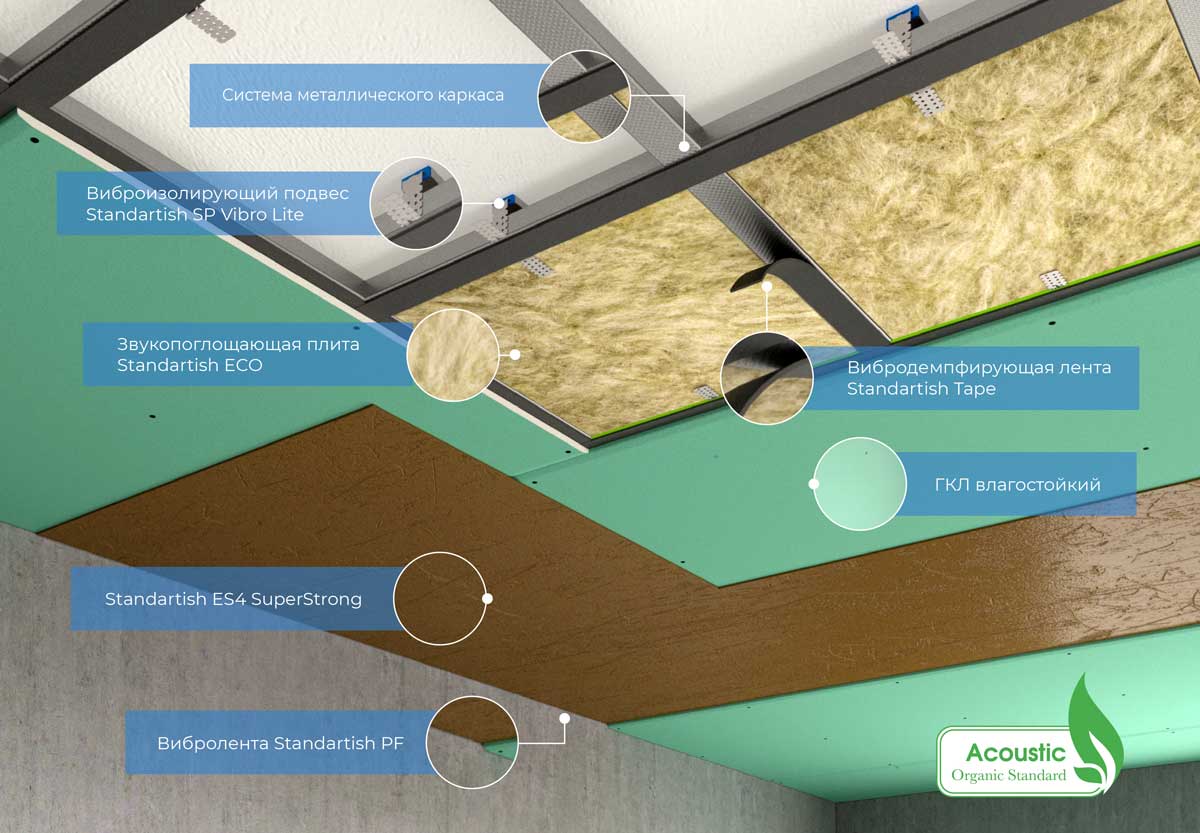 Система металлического каркаса

Виброизолирующий подвес Standartish SP Vibro Lite

Звукопоглощающая плита Standartish ECO

Вибродемпфирующая лента Standartish Tape

ГКЛ влагостойкий

Standartish ES4 SuperStrong

Вибролента Standartish PF

Acoustic
Organic Standard